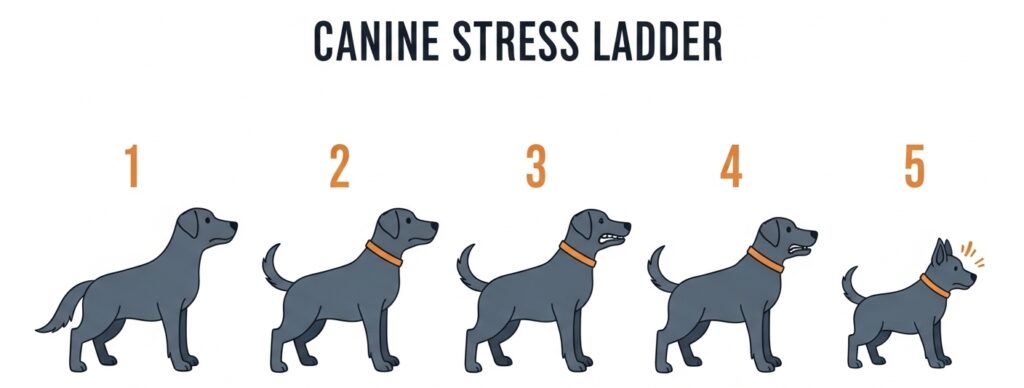 CANINE STRESS LADDER

1

2

3

4

5