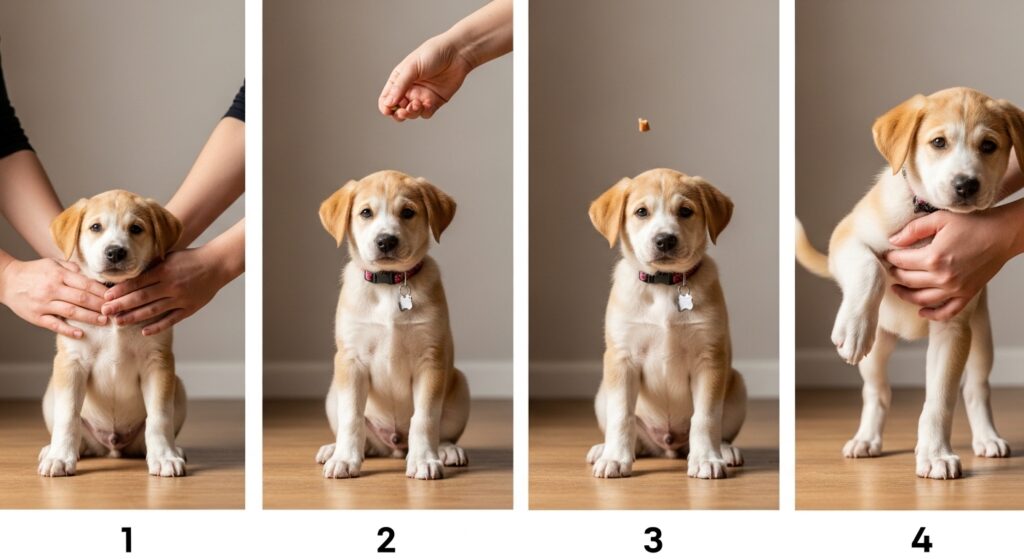 1

2

3

4